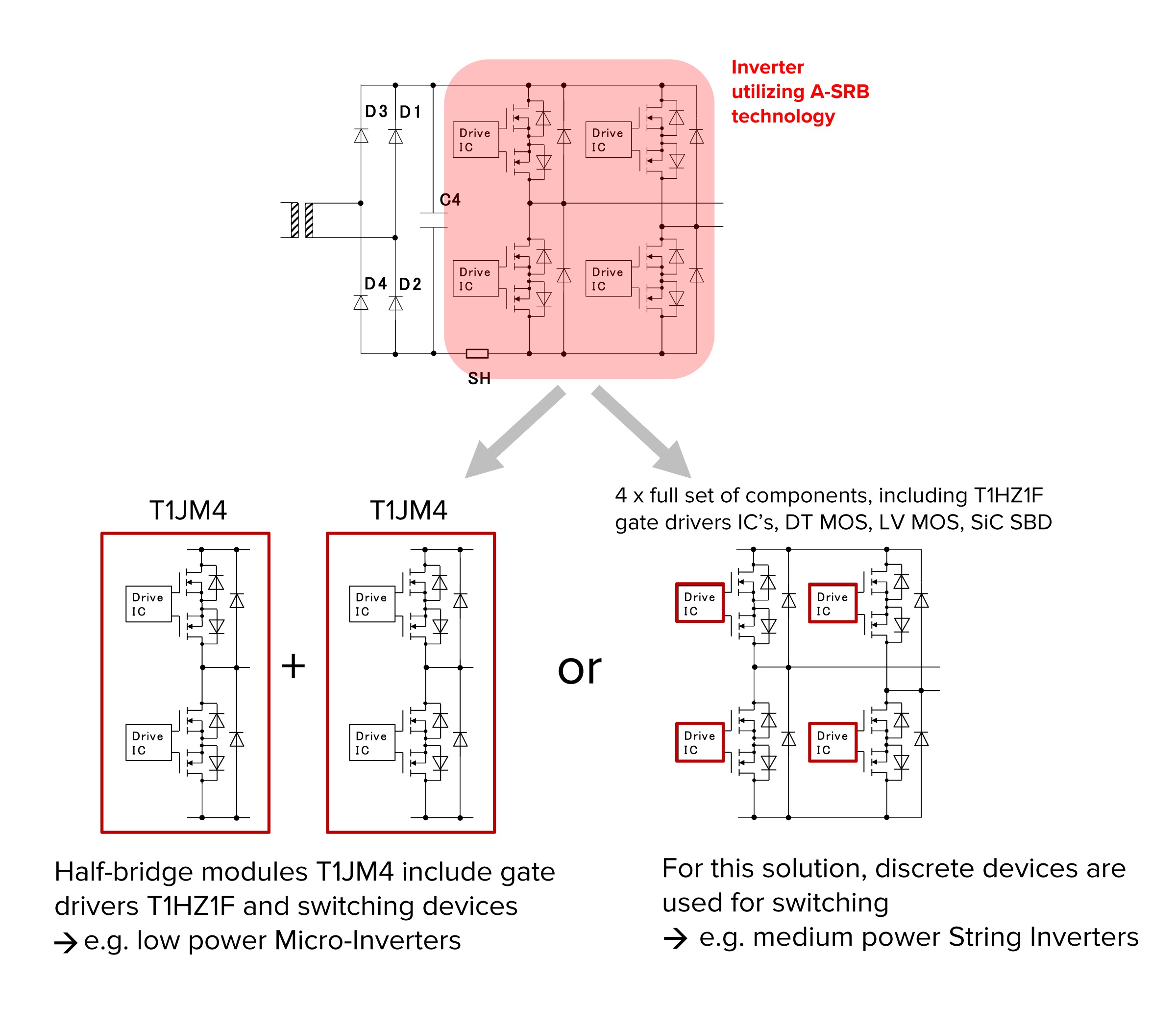 Inverter utilizing A-SRB technology

D3 D1

Drive IC

Drive IC

C4

D4 D2

Drive IC

Drive IC

SH

T1JM4

Drive IC

Drive IC

+

T1JM4

Drive IC

Drive IC

or

4 x full set of components, including T1HZ1F gate drivers IC's, DT MOS, LV MOS, SiC SBD

Drive IC

Drive IC

Drive IC

Drive IC

Half-bridge modules T1JM4 include gate drivers T1HZ1F and switching devices
→ e.g. low power Micro-Inverters

For this solution, discrete devices are used for switching
→ e.g. medium power String Inverters